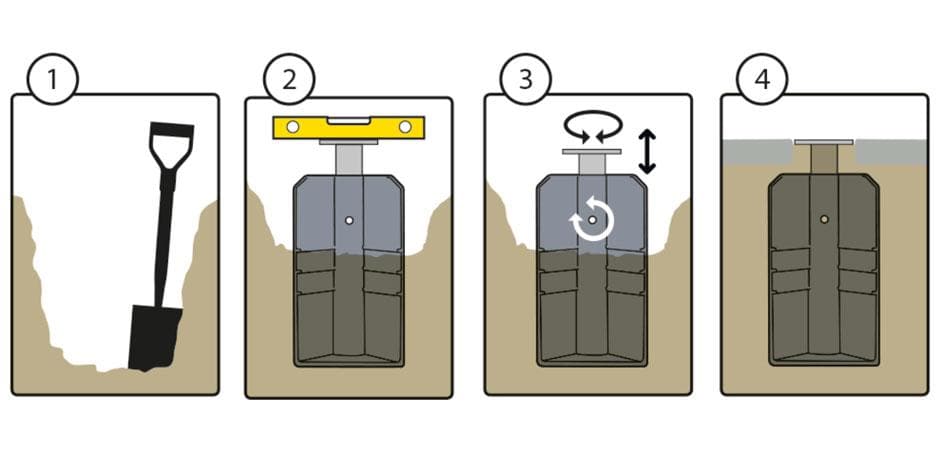 1

2

3

4